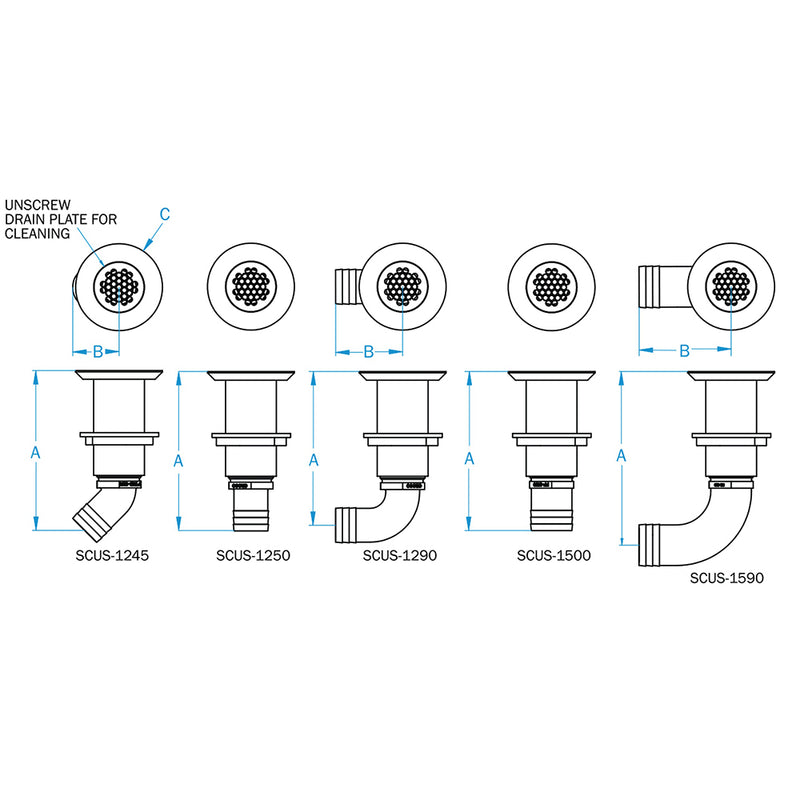 UNSCREW DRAIN PLATE FOR CLEANING

C

B

B

B

A

A

A

A

A

SCUS-1245

SCUS-1250

SCUS-1290

SCUS-1500

SCUS-1590